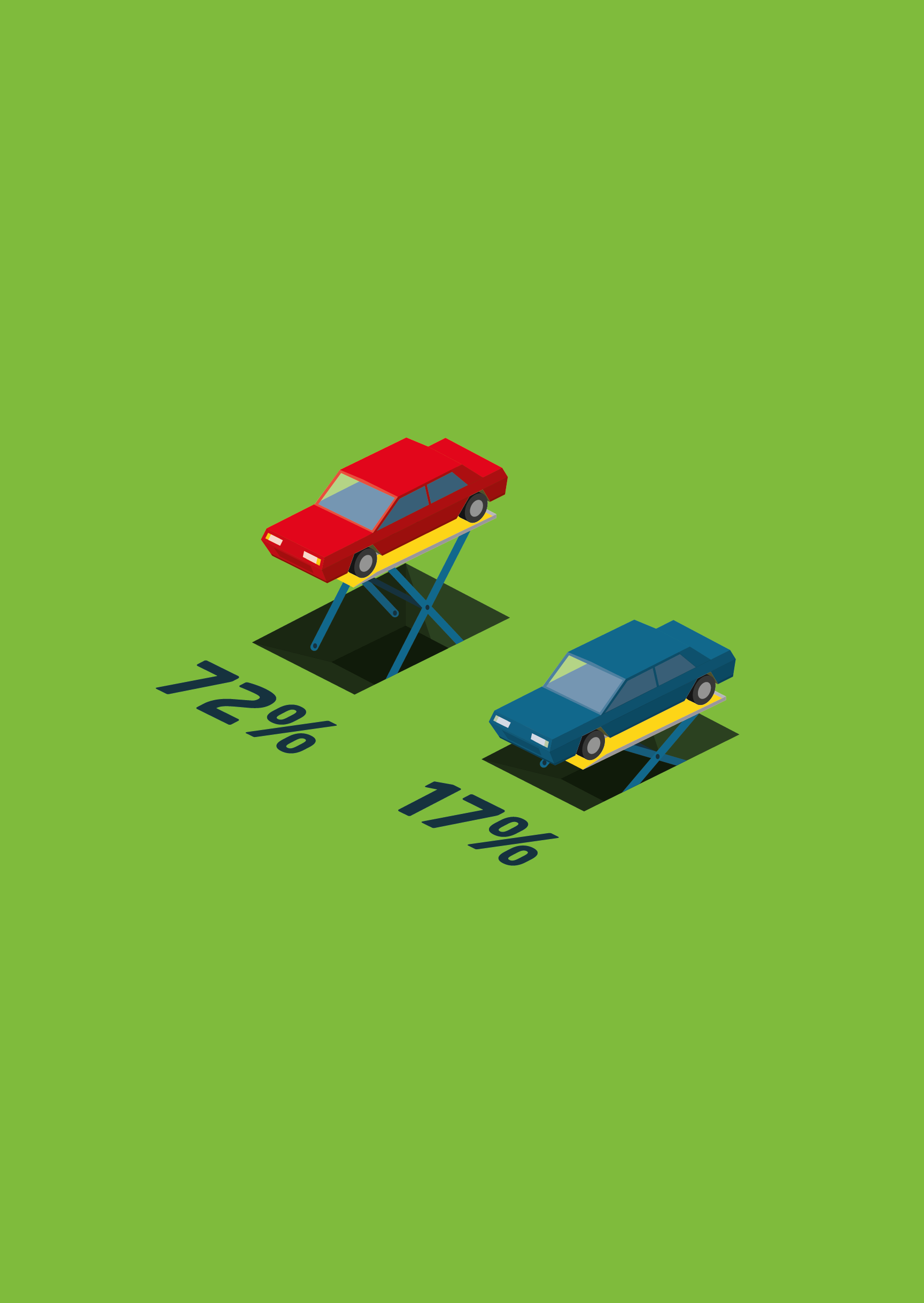 72%

17%